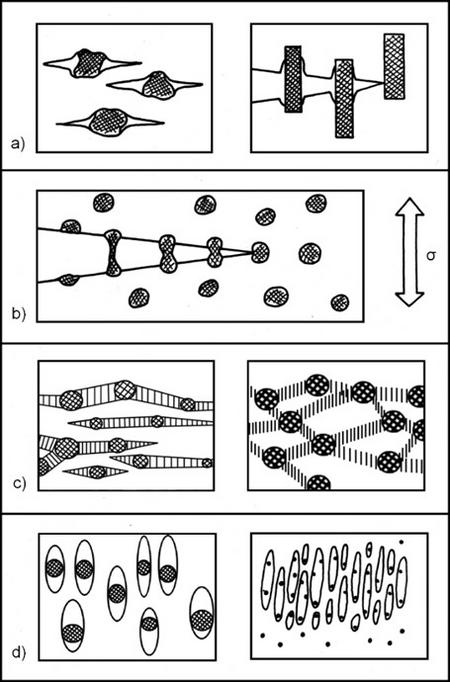 a)

b)

σ

c)

d)