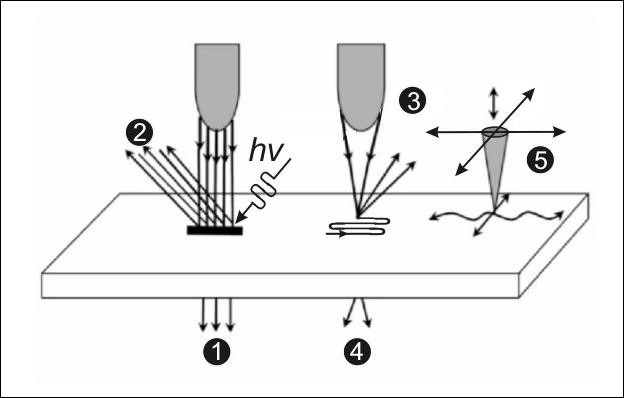 2
hv
3
5
1
4