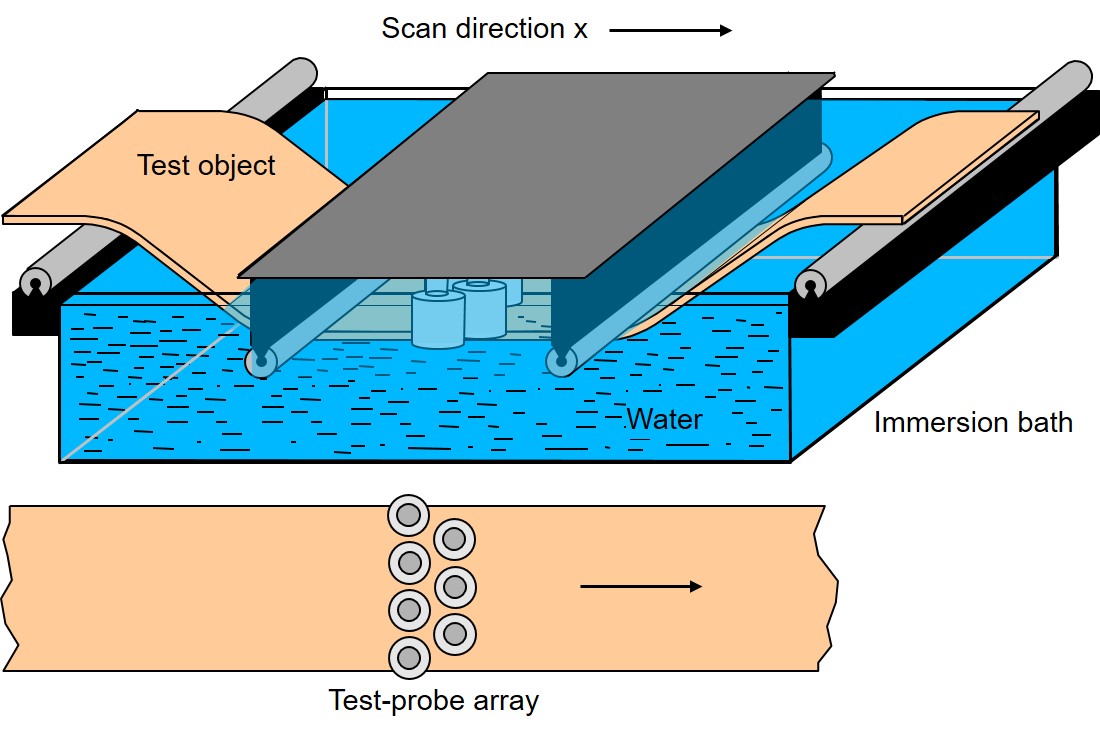 Scan direction x

Test object

Water

Immersion bath

Test-probe array