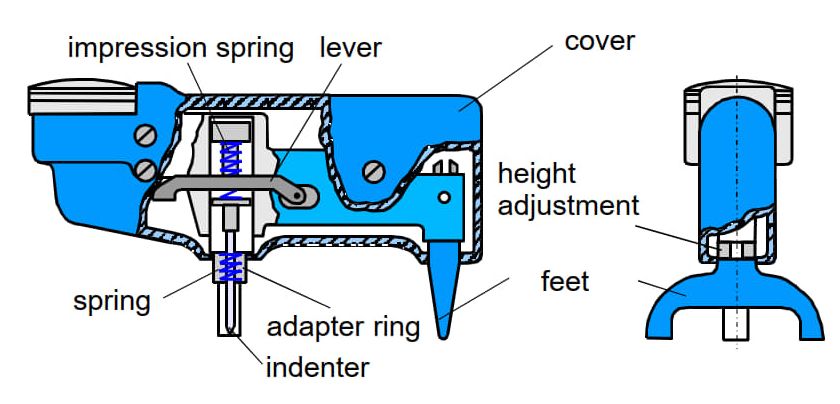 impression spring
lever
cover
height adjustment
feet
spring
adapter ring
indenter